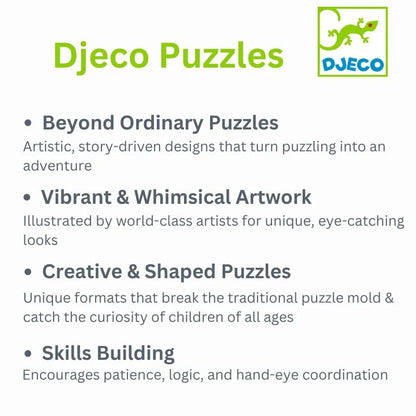 Djeco Puzzles

DJECO

• Beyond Ordinary Puzzles
Artistic, story-driven designs that turn puzzling into an adventure

• Vibrant & Whimsical Artwork
Illustrated by world-class artists for unique, eye-catching looks

• Creative & Shaped Puzzles
Unique formats that break the traditional puzzle mold & catch the curiosity of children of all ages

• Skills Building
Encourages patience, logic, and hand-eye coordination