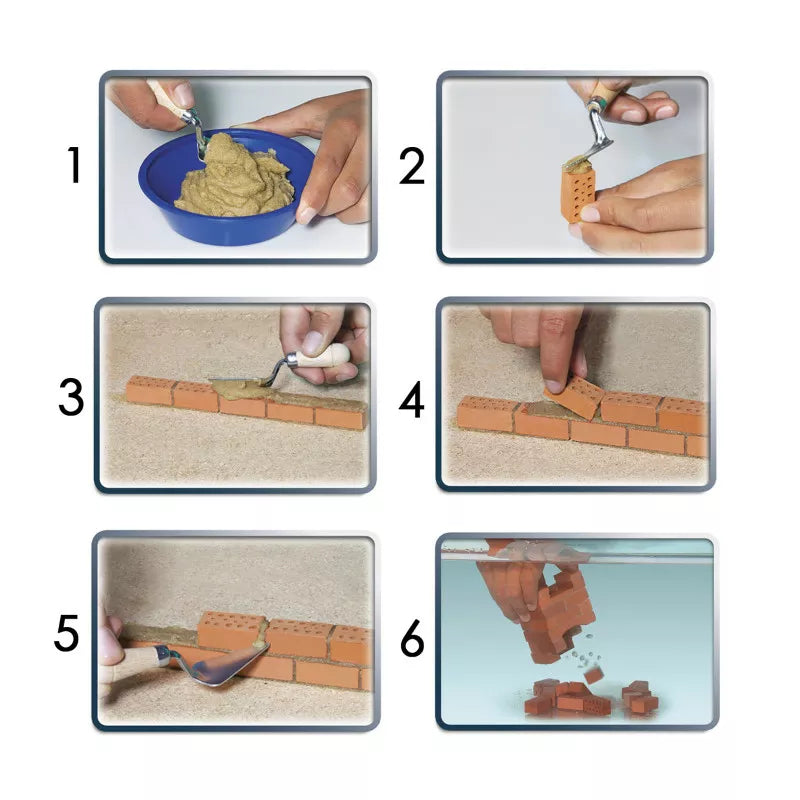 1

2

3

4

5

6